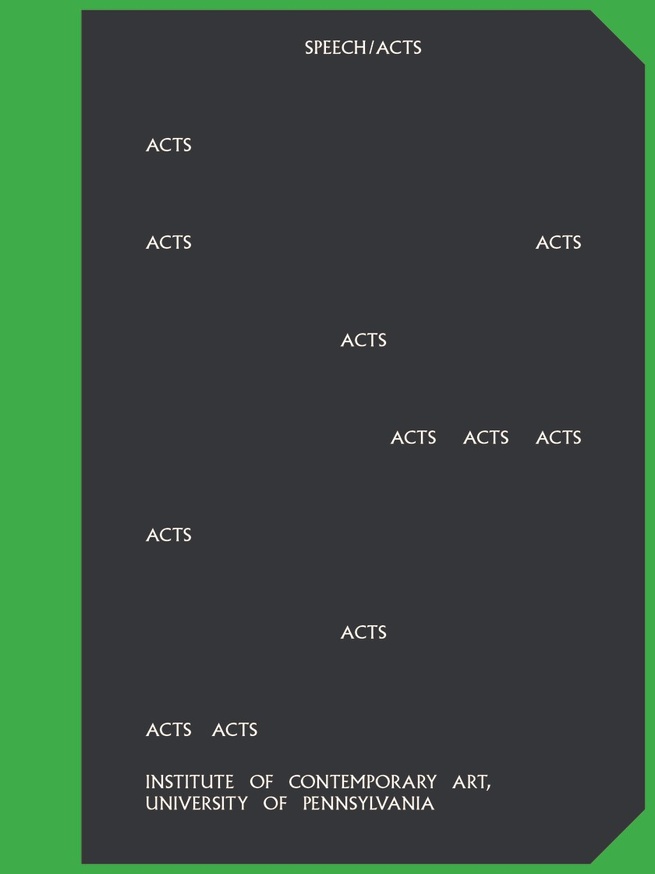 SPEECH/ACTS

ACTS

ACTS ACTS

ACTS

ACTS ACTS ACTS

ACTS

ACTS

ACTS ACTS

INSTITUTE OF CONTEMPORARY ART,
UNIVERSITY OF PENNSYLVANIA